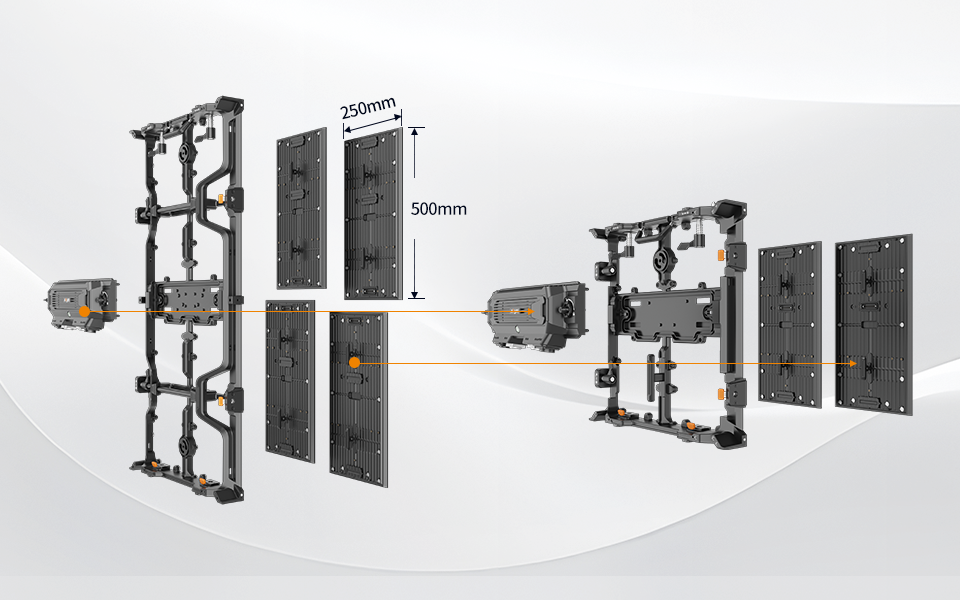 250mm

500mm